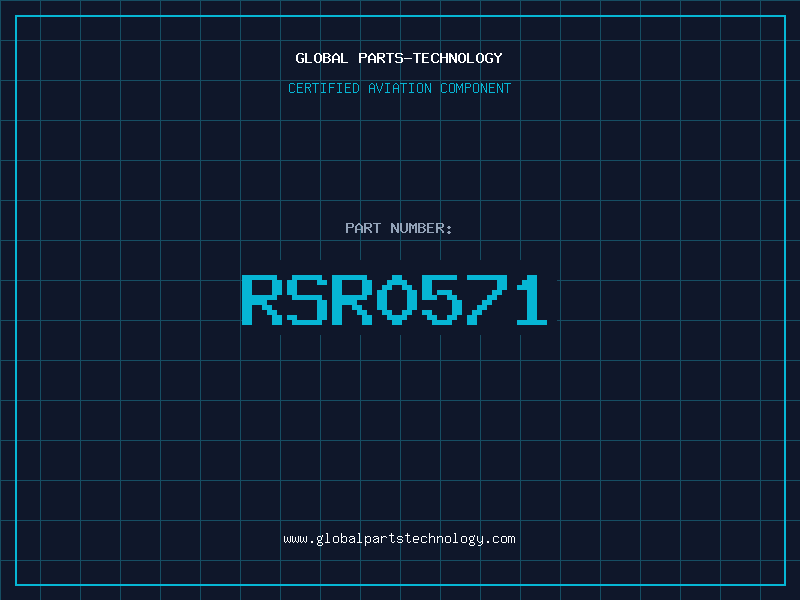 GLOBAL PARTS-TECHNOLOGY
CERTIFIED AVIATION COMPONENT

PART NUMBER:
RSR0571

www.globalpartstechnology.com