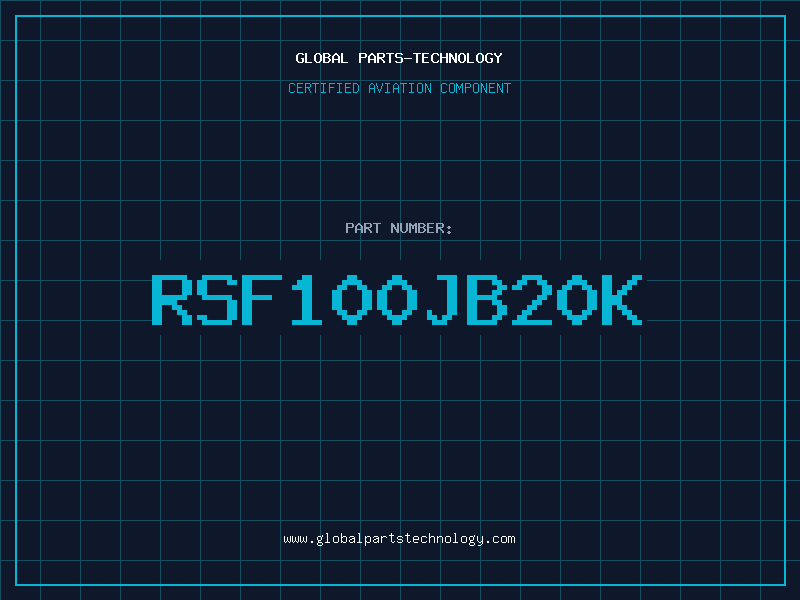 GLOBAL PARTS-TECHNOLOGY

CERTIFIED AVIATION COMPONENT

PART NUMBER:

RSF100JB20K

www.globalpartstechnology.com