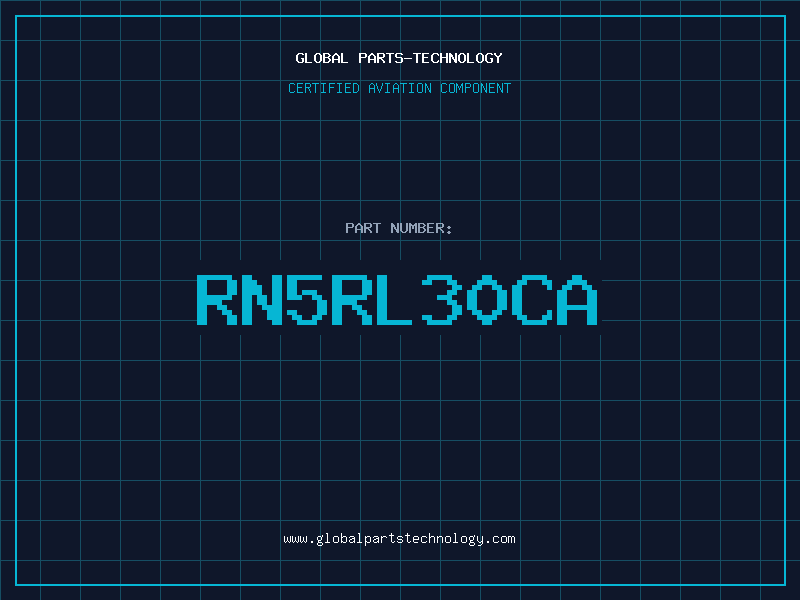 GLOBAL PARTS-TECHNOLOGY

CERTIFIED AVIATION COMPONENT

PART NUMBER:

RN5RL30CA

www.globalpartstechnology.com