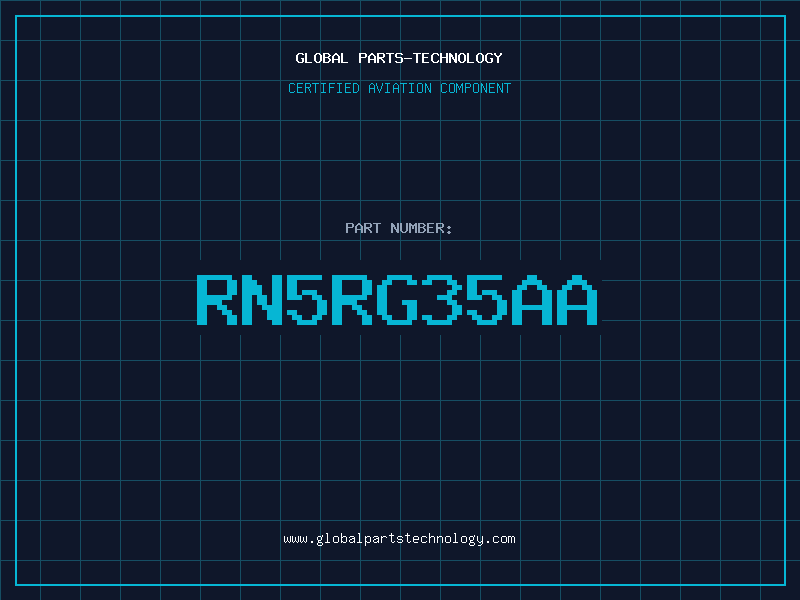 GLOBAL PARTS-TECHNOLOGY

CERTIFIED AVIATION COMPONENT

PART NUMBER:

RN5RG35AA

www.globalpartstechnology.com