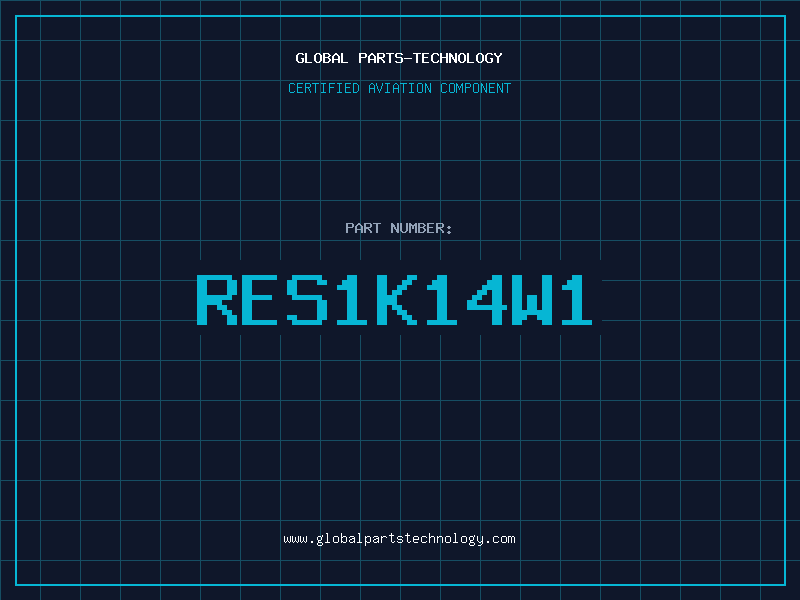 GLOBAL PARTS-TECHNOLOGY

CERTIFIED AVIATION COMPONENT

PART NUMBER:

RES1K14W1

www.globalpartstechnology.com