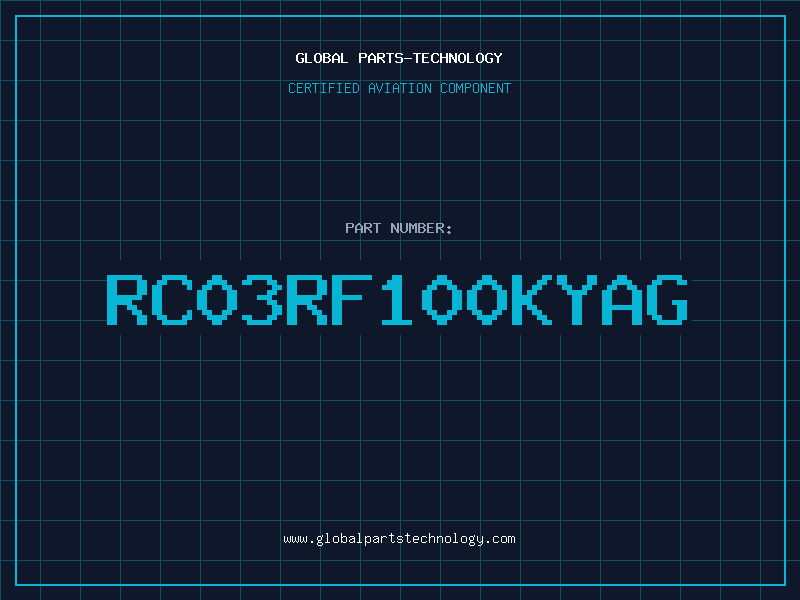 GLOBAL PARTS-TECHNOLOGY

CERTIFIED AVIATION COMPONENT

PART NUMBER:

RC03RF100KYAG

www.globalpartstechnology.com