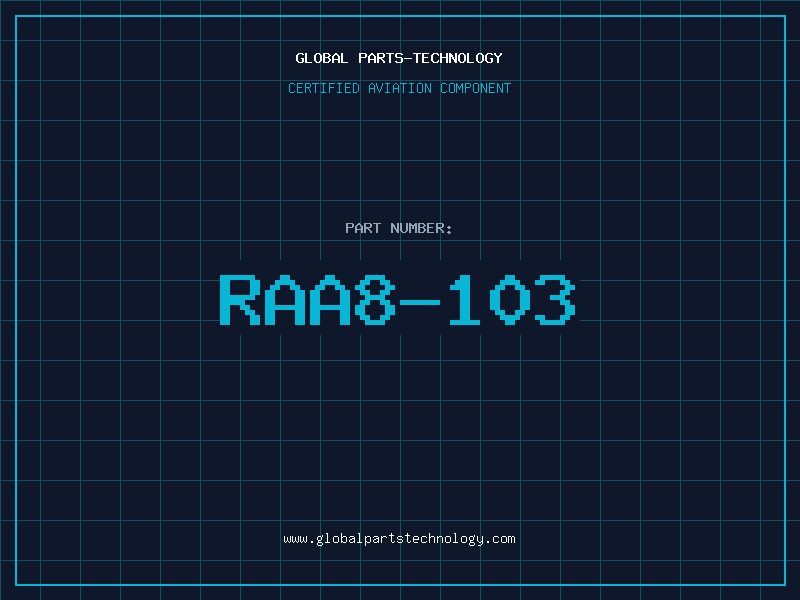 GLOBAL PARTS-TECHNOLOGY

CERTIFIED AVIATION COMPONENT

PART NUMBER:

RAA8-103

www.globalpartstechnology.com