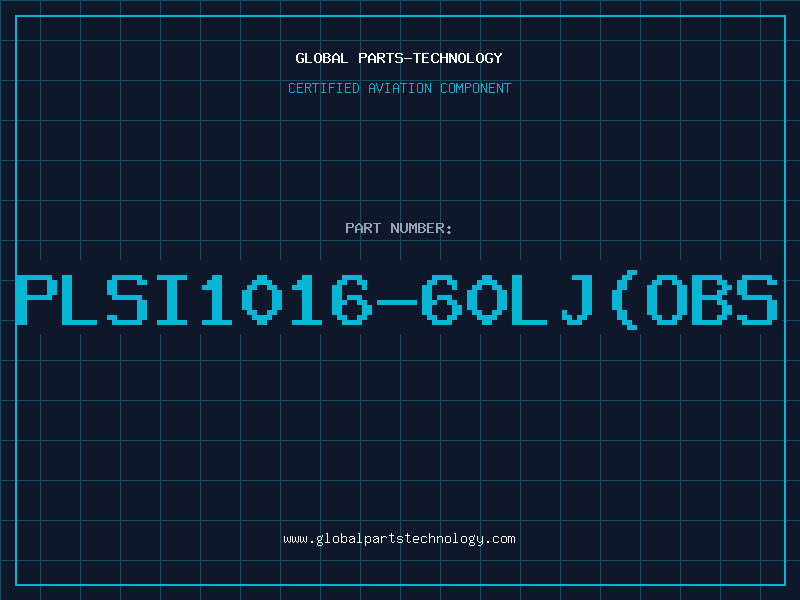 GLOBAL PARTS-TECHNOLOGY
CERTIFIED AVIATION COMPONENT

PART NUMBER:
PLSI1016-60LJ(OBS

www.globalpartstechnology.com