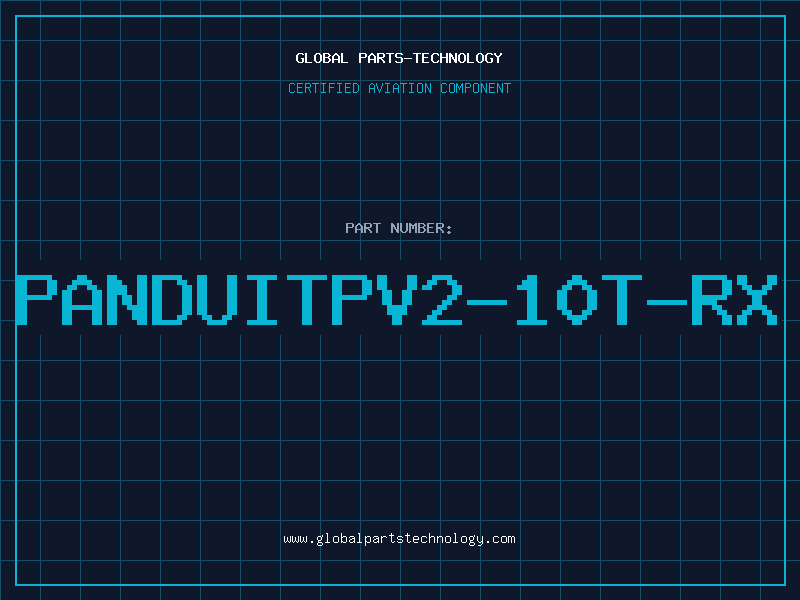 GLOBAL PARTS-TECHNOLOGY

CERTIFIED AVIATION COMPONENT

PART NUMBER:

PANDUITPV2-10T-RX

www.globalpartstechnology.com