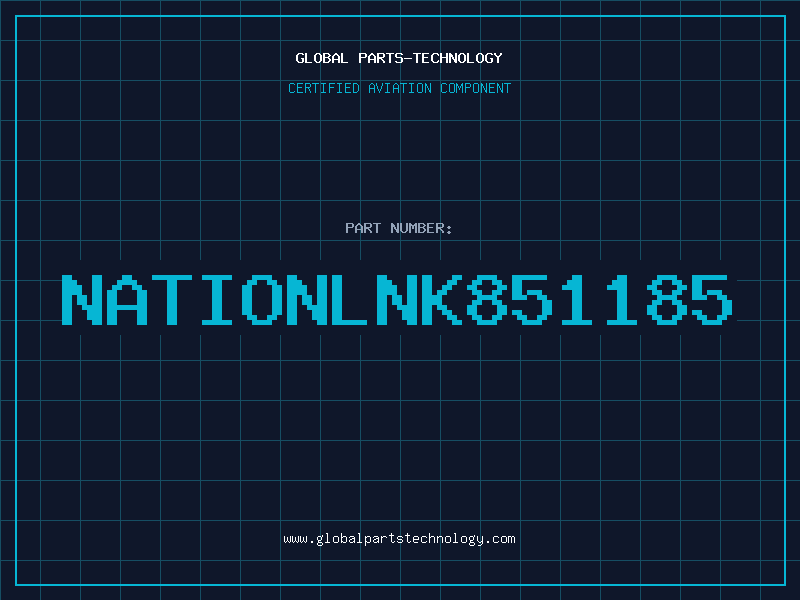 GLOBAL PARTS-TECHNOLOGY

CERTIFIED AVIATION COMPONENT

PART NUMBER:

NATIONLNK851185

www.globalpartstechnology.com