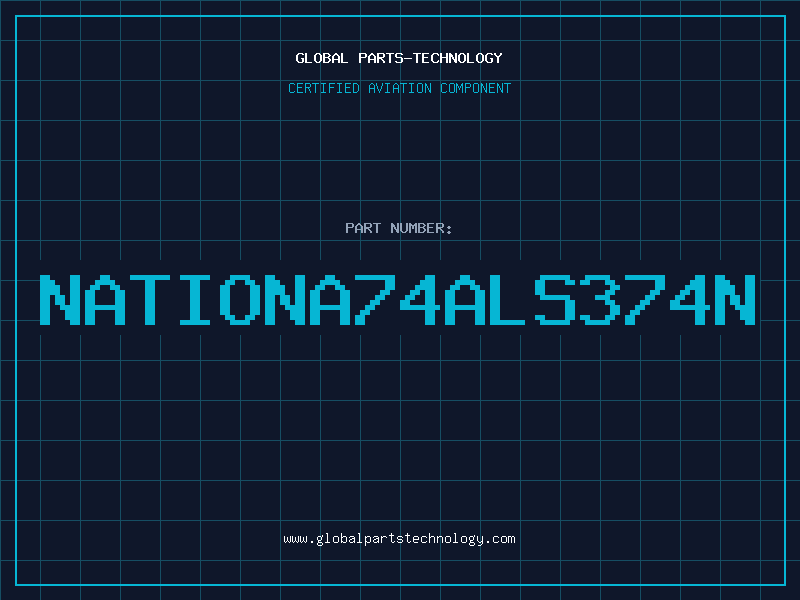 GLOBAL PARTS-TECHNOLOGY

CERTIFIED AVIATION COMPONENT

PART NUMBER:

NATIONA74ALS374N

www.globalpartstechnology.com