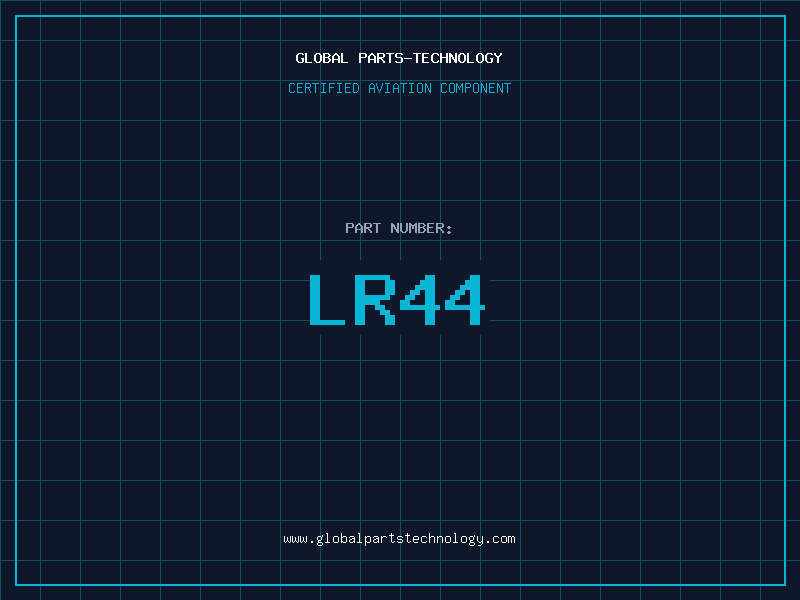 GLOBAL PARTS-TECHNOLOGY

CERTIFIED AVIATION COMPONENT

PART NUMBER:

LR44

www.globalpartstechnology.com