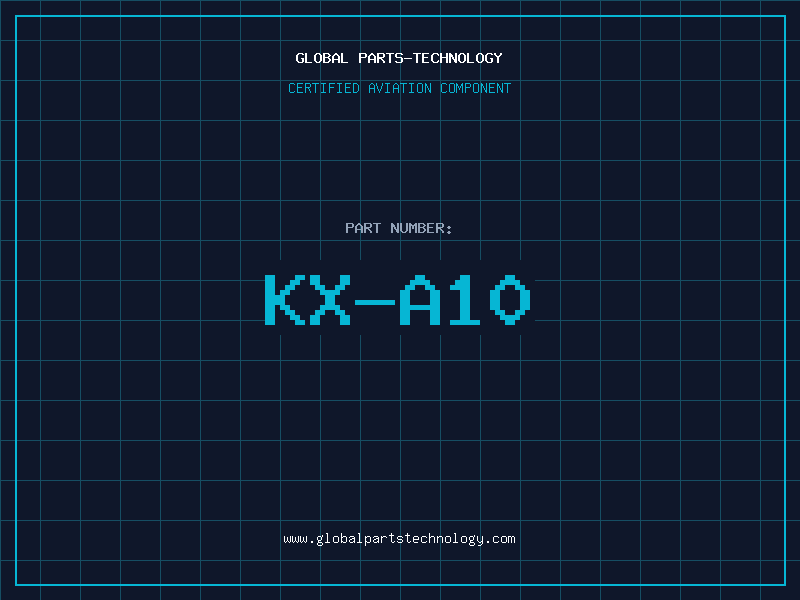 GLOBAL PARTS-TECHNOLOGY

CERTIFIED AVIATION COMPONENT

PART NUMBER:

KX-A10

www.globalpartstechnology.com