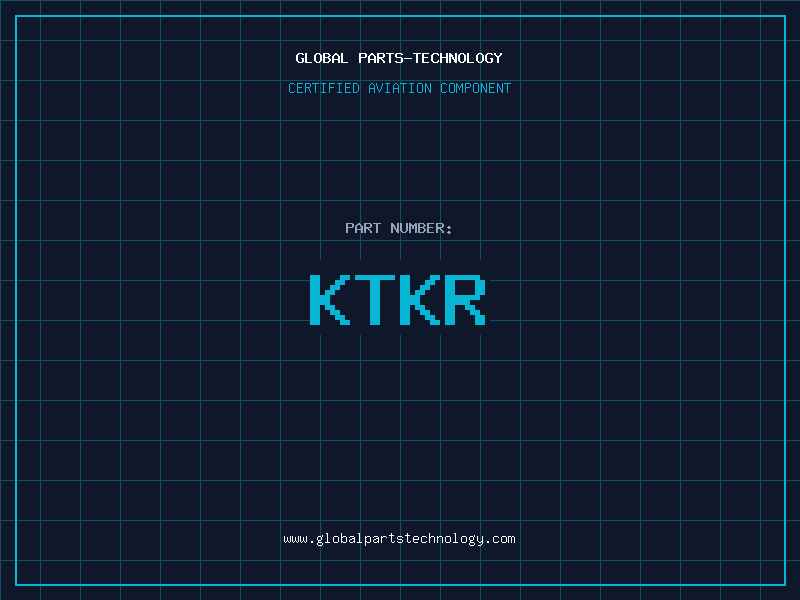 GLOBAL PARTS-TECHNOLOGY

CERTIFIED AVIATION COMPONENT

PART NUMBER:

KTKR

www.globalpartstechnology.com