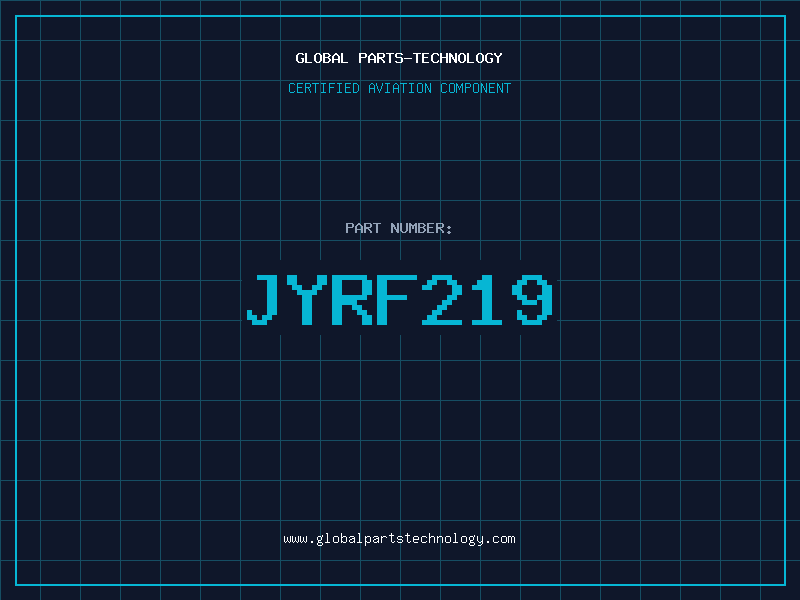 GLOBAL PARTS-TECHNOLOGY

CERTIFIED AVIATION COMPONENT

PART NUMBER:

JYRF219

www.globalpartstechnology.com