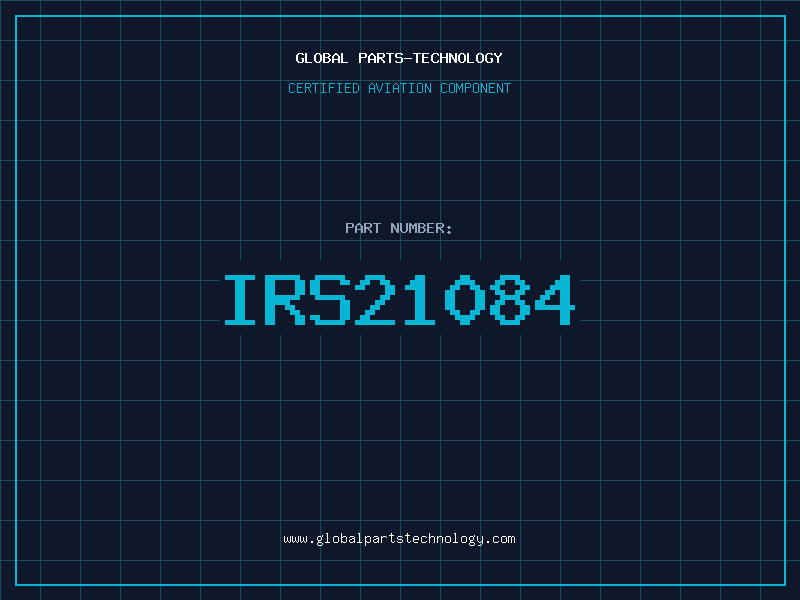 GLOBAL PARTS-TECHNOLOGY

CERTIFIED AVIATION COMPONENT

PART NUMBER:

IRS21084

www.globalpartstechnology.com