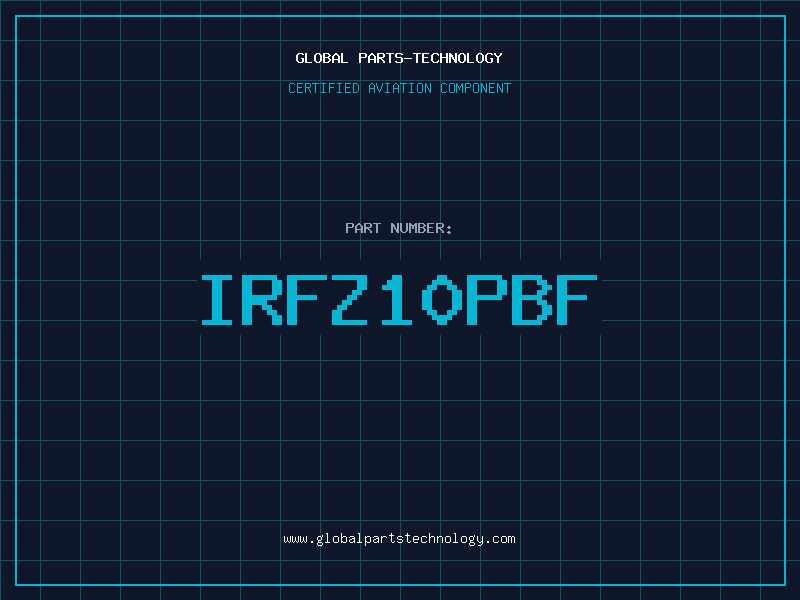 GLOBAL PARTS-TECHNOLOGY

CERTIFIED AVIATION COMPONENT

PART NUMBER:

IRFZ10PBF

www.globalpartstechnology.com