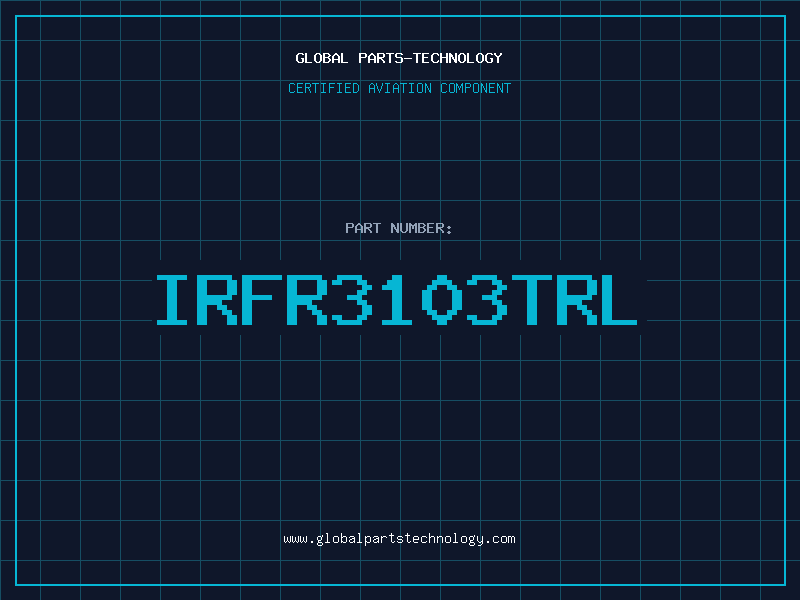 GLOBAL PARTS-TECHNOLOGY

CERTIFIED AVIATION COMPONENT

PART NUMBER:

IRFR3103TRL

www.globalpartstechnology.com