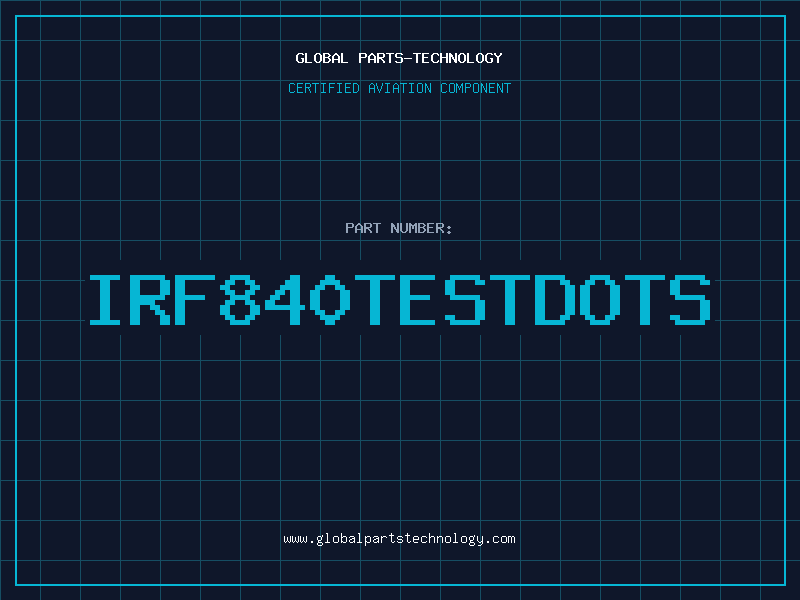 GLOBAL PARTS-TECHNOLOGY

CERTIFIED AVIATION COMPONENT

PART NUMBER:

IRF840TESTDOTS

www.globalpartstechnology.com