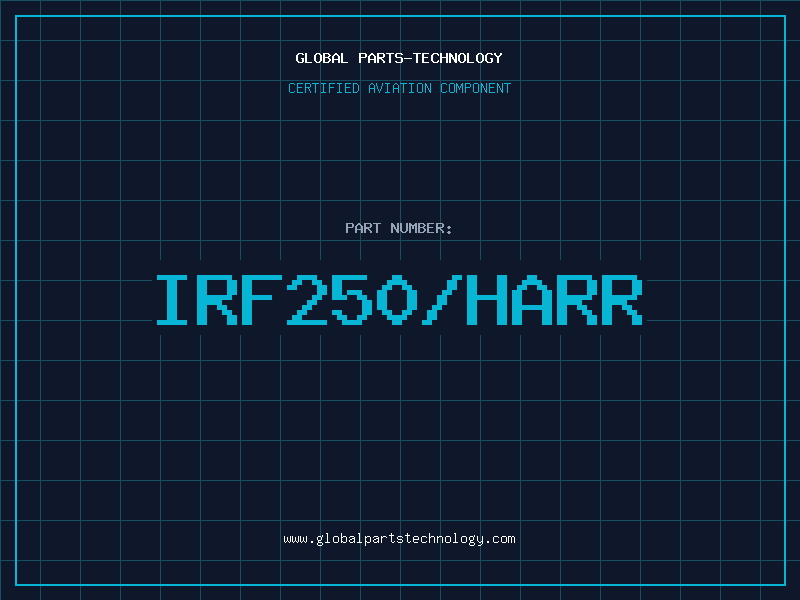 GLOBAL PARTS-TECHNOLOGY

CERTIFIED AVIATION COMPONENT

PART NUMBER:

IRF250/HARR

www.globalpartstechnology.com