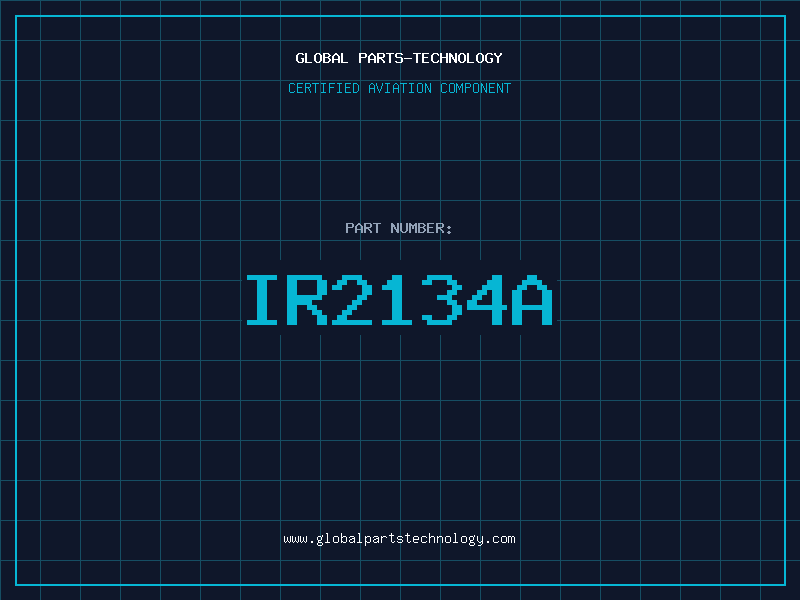 GLOBAL PARTS-TECHNOLOGY

CERTIFIED AVIATION COMPONENT

PART NUMBER:

IR2134A

www.globalpartstechnology.com