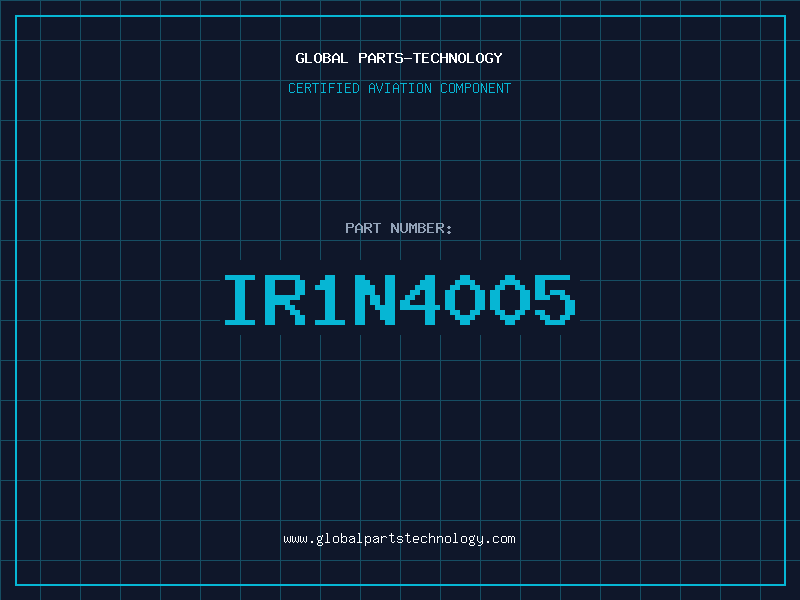 GLOBAL PARTS-TECHNOLOGY
CERTIFIED AVIATION COMPONENT

PART NUMBER:
IR1N4005

www.globalpartstechnology.com