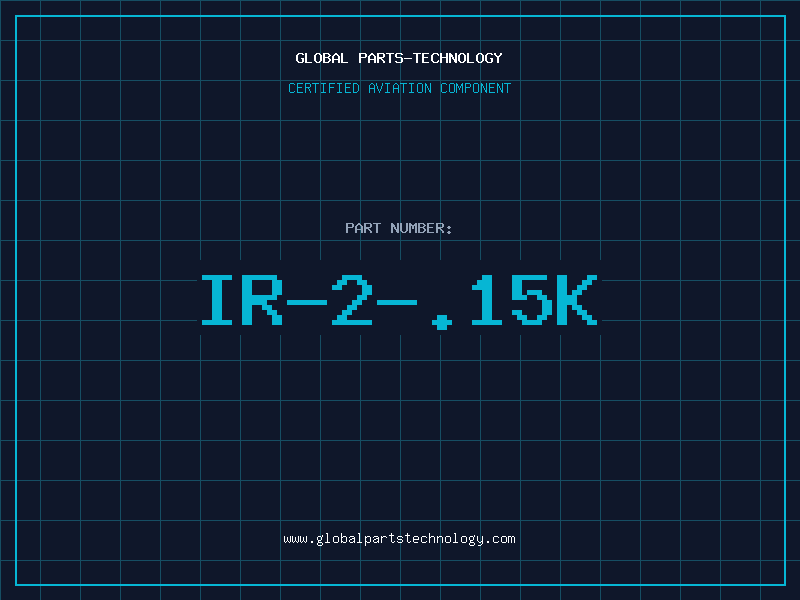 GLOBAL PARTS-TECHNOLOGY

CERTIFIED AVIATION COMPONENT

PART NUMBER:

IR-2-.15K

www.globalpartstechnology.com