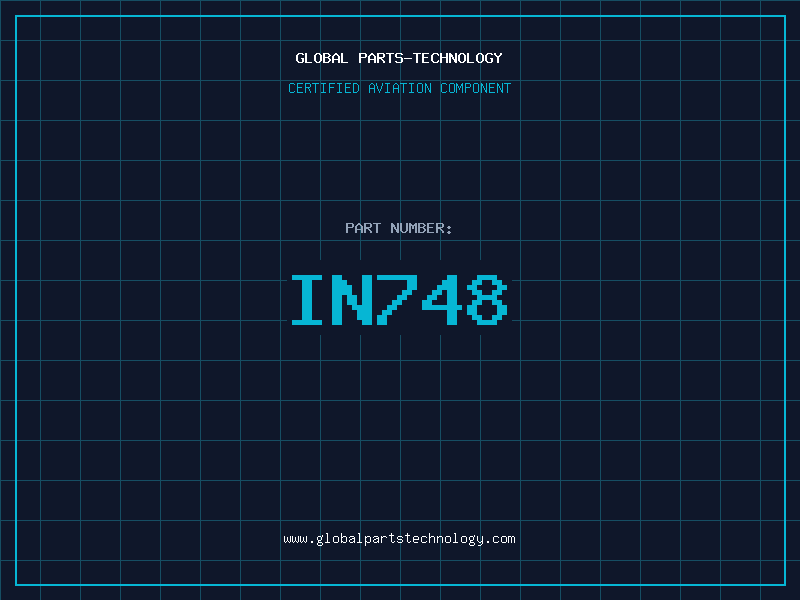 GLOBAL PARTS-TECHNOLOGY

CERTIFIED AVIATION COMPONENT

PART NUMBER:

IN748

www.globalpartstechnology.com