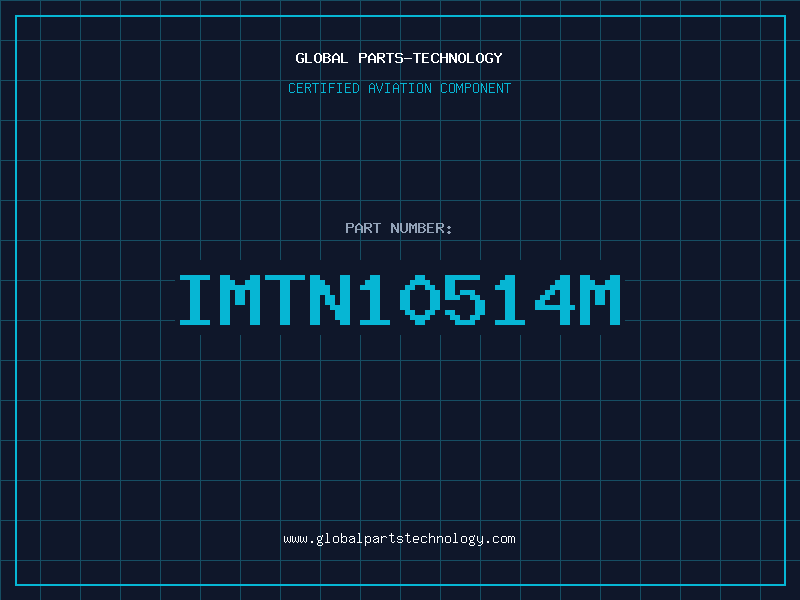 GLOBAL PARTS-TECHNOLOGY

CERTIFIED AVIATION COMPONENT

PART NUMBER:

IMTN10514M

www.globalpartstechnology.com