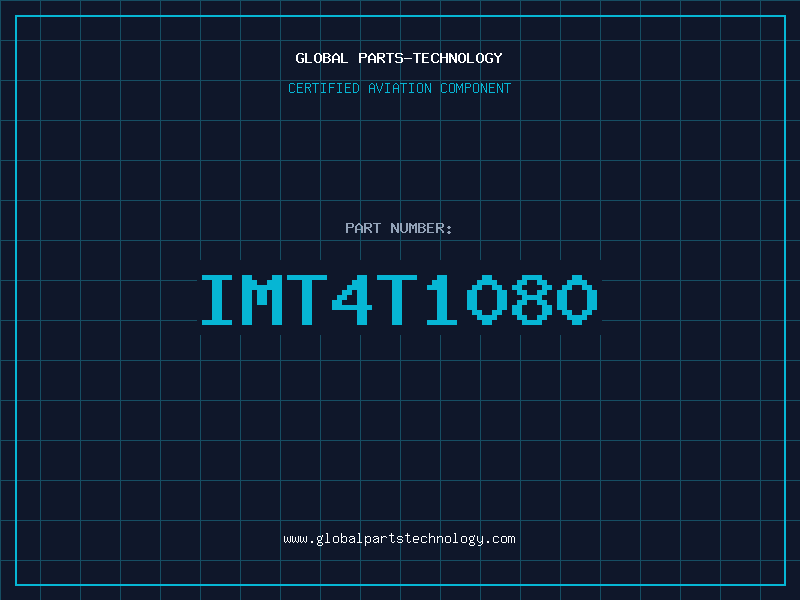 GLOBAL PARTS-TECHNOLOGY

CERTIFIED AVIATION COMPONENT

PART NUMBER:

IMT4T1080

www.globalpartstechnology.com