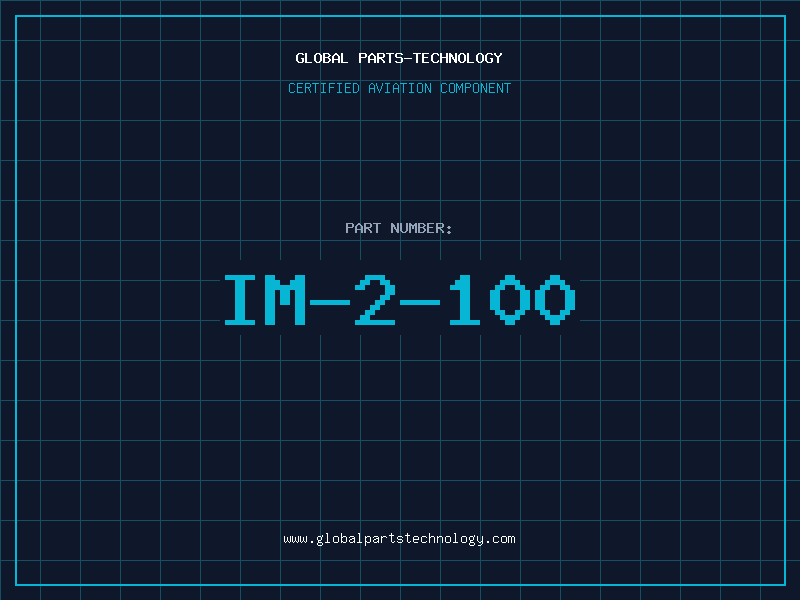 GLOBAL PARTS-TECHNOLOGY

CERTIFIED AVIATION COMPONENT

PART NUMBER:

IM-2-100

www.globalpartstechnology.com