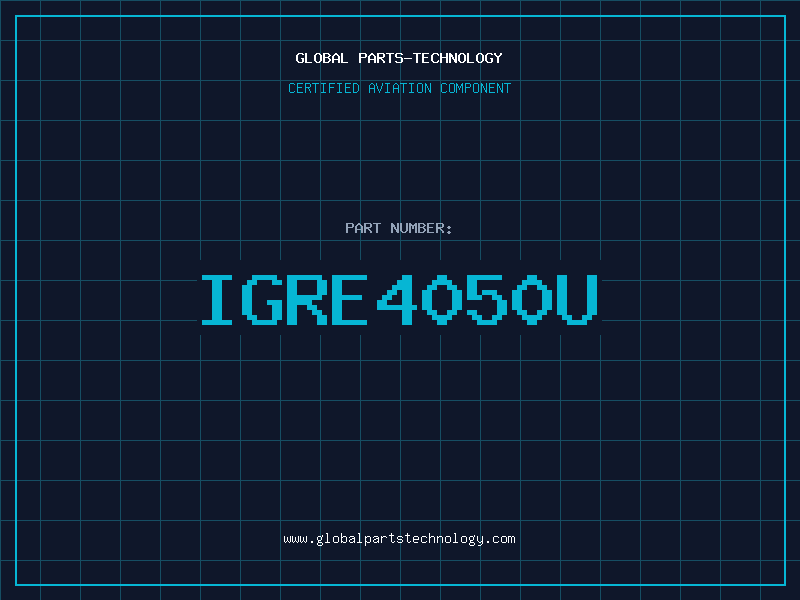 GLOBAL PARTS-TECHNOLOGY

CERTIFIED AVIATION COMPONENT

PART NUMBER:

IGRE4050U

www.globalpartstechnology.com