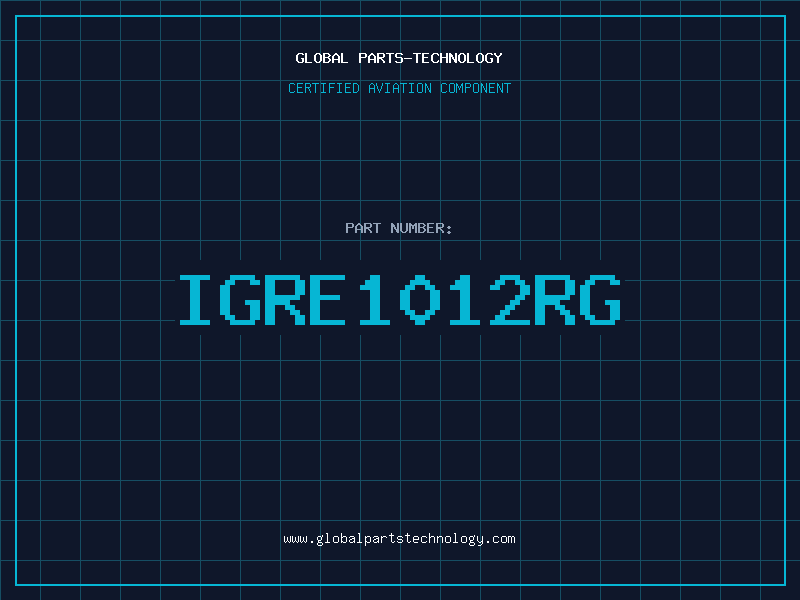 GLOBAL PARTS-TECHNOLOGY

CERTIFIED AVIATION COMPONENT

PART NUMBER:

IGRE1012RG

www.globalpartstechnology.com