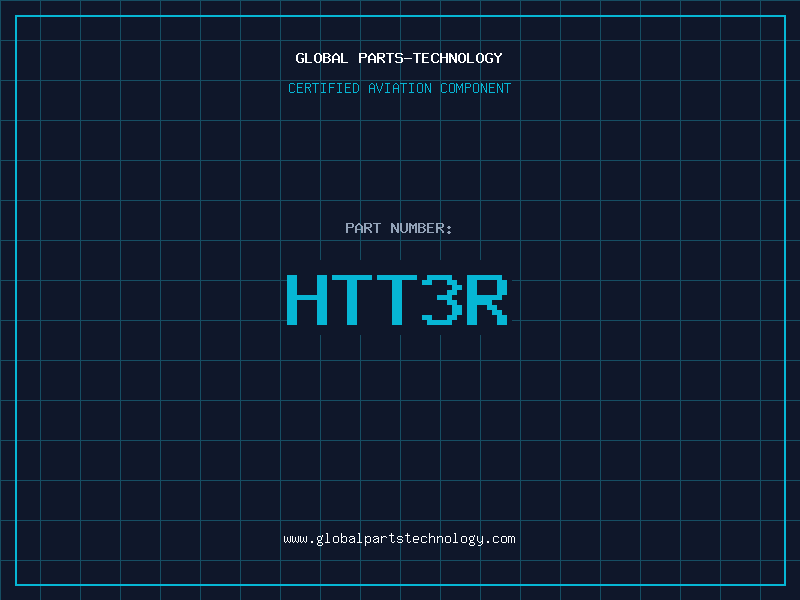 GLOBAL PARTS-TECHNOLOGY
CERTIFIED AVIATION COMPONENT

PART NUMBER:
HTT3R

www.globalpartstechnology.com