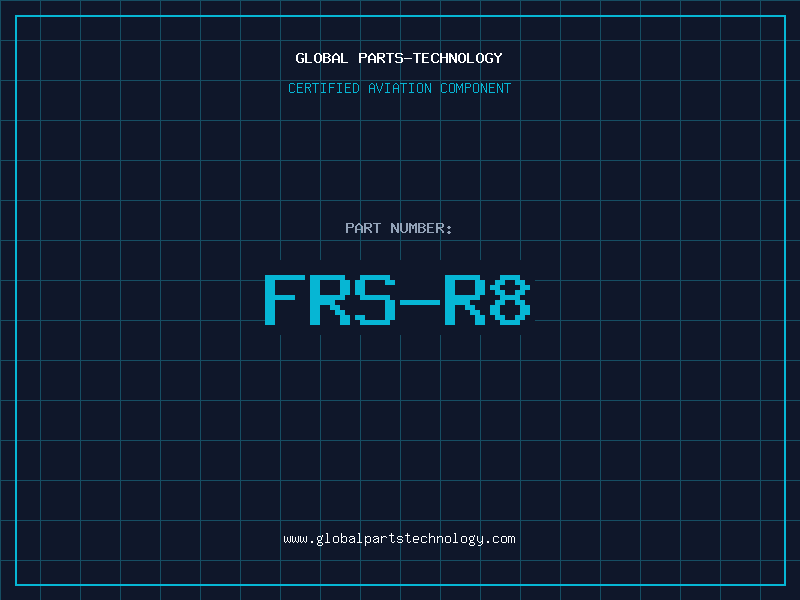 GLOBAL PARTS-TECHNOLOGY

CERTIFIED AVIATION COMPONENT

PART NUMBER:

FRS-R8

www.globalpartstechnology.com