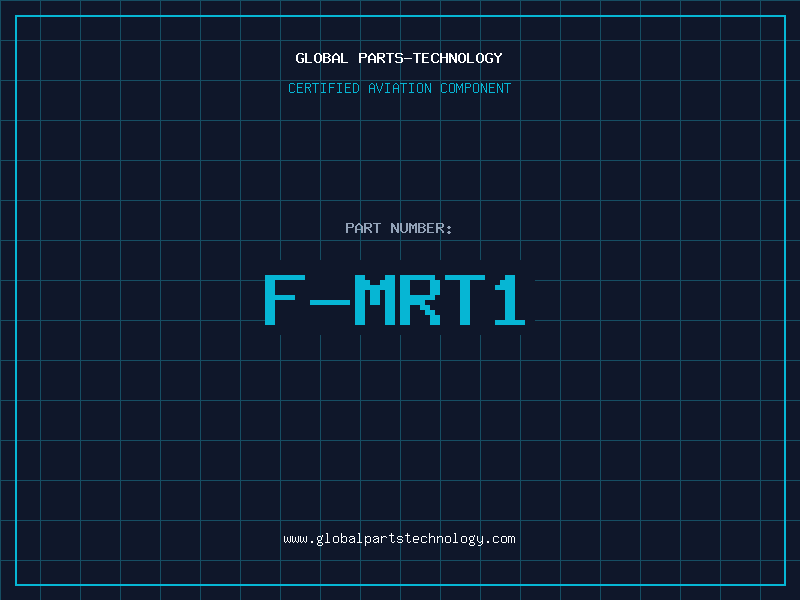 GLOBAL PARTS-TECHNOLOGY

CERTIFIED AVIATION COMPONENT

PART NUMBER:

F-MRT1

www.globalpartstechnology.com