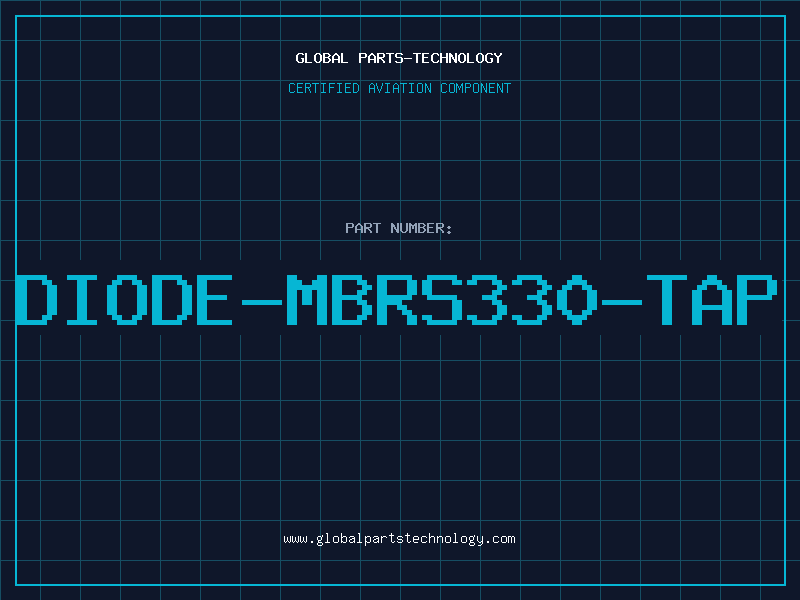 GLOBAL PARTS-TECHNOLOGY

CERTIFIED AVIATION COMPONENT

PART NUMBER:

DIODE-MBRS330-TAP

www.globalpartstechnology.com