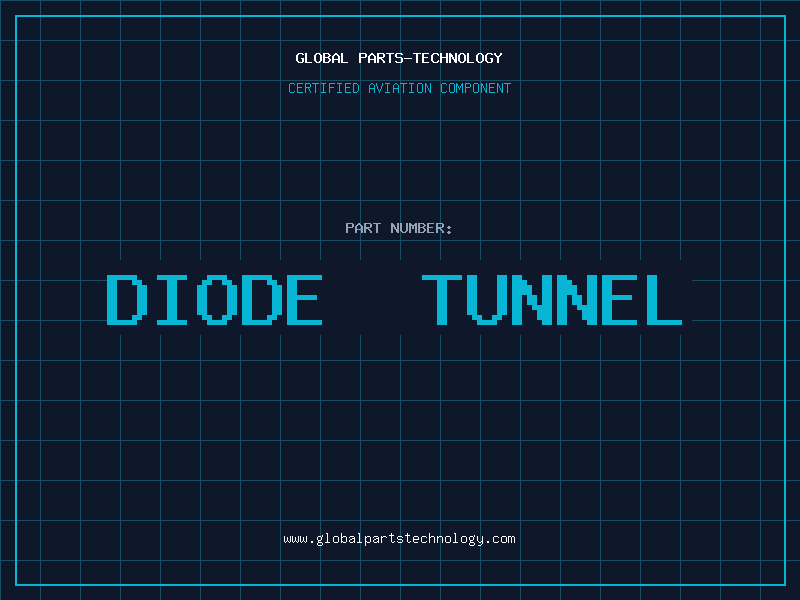 GLOBAL PARTS-TECHNOLOGY

CERTIFIED AVIATION COMPONENT

PART NUMBER:

DIODE TUNNEL

www.globalpartstechnology.com