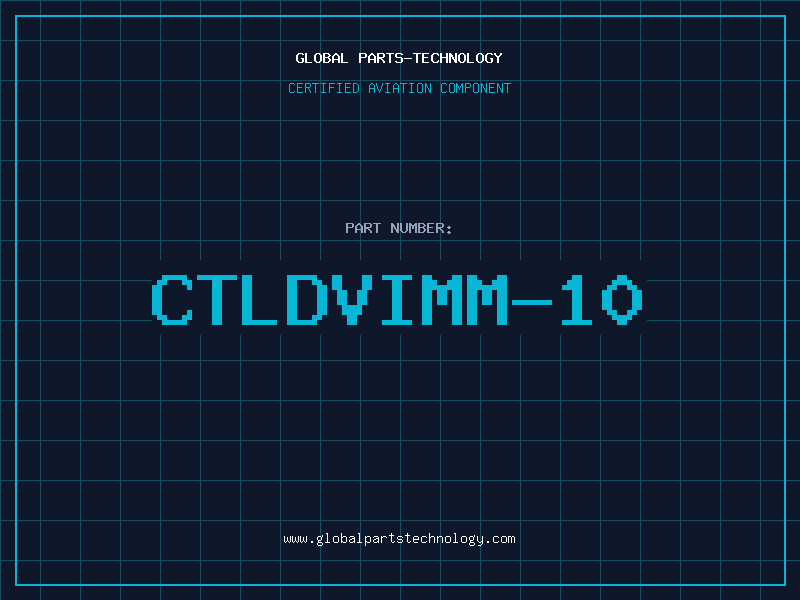 GLOBAL PARTS-TECHNOLOGY

CERTIFIED AVIATION COMPONENT

PART NUMBER:

CTLDVIMM-10

www.globalpartstechnology.com