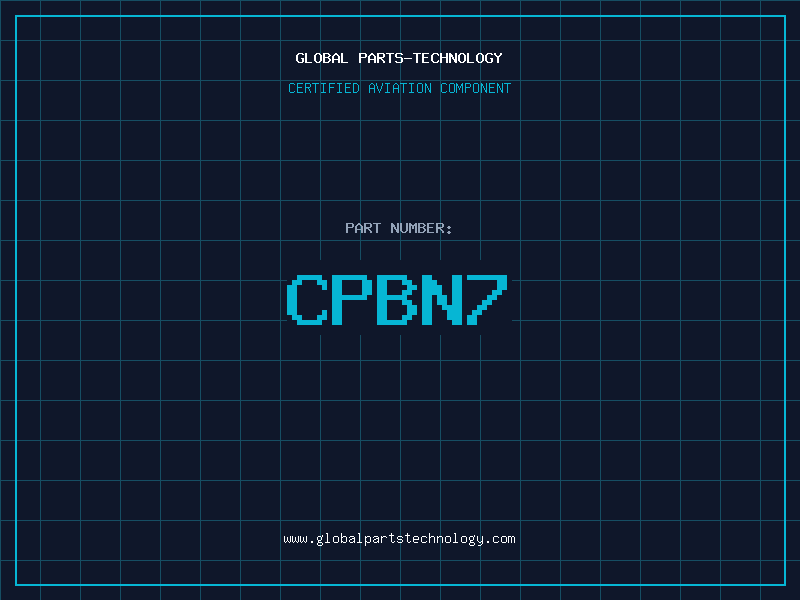 GLOBAL PARTS-TECHNOLOGY

CERTIFIED AVIATION COMPONENT

PART NUMBER:

CPBN7

www.globalpartstechnology.com