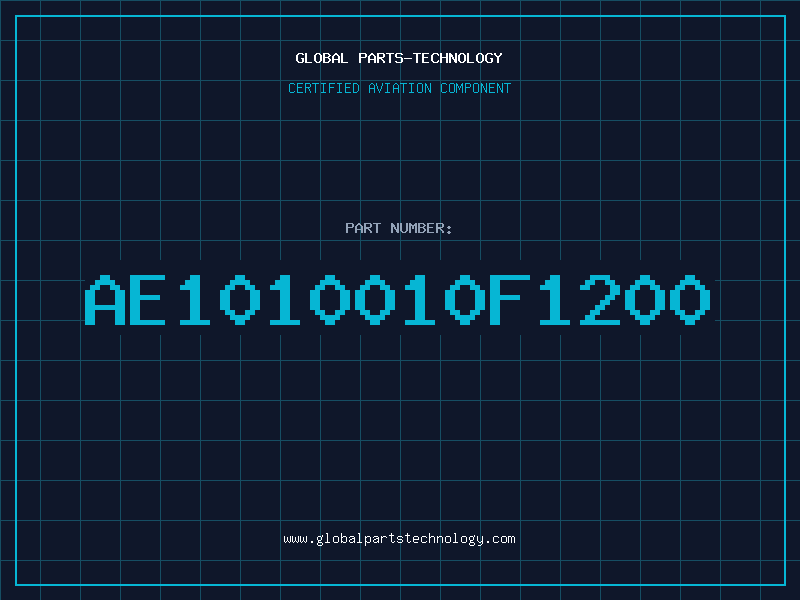 GLOBAL PARTS-TECHNOLOGY

CERTIFIED AVIATION COMPONENT

PART NUMBER:

AE1010010F1200

www.globalpartstechnology.com