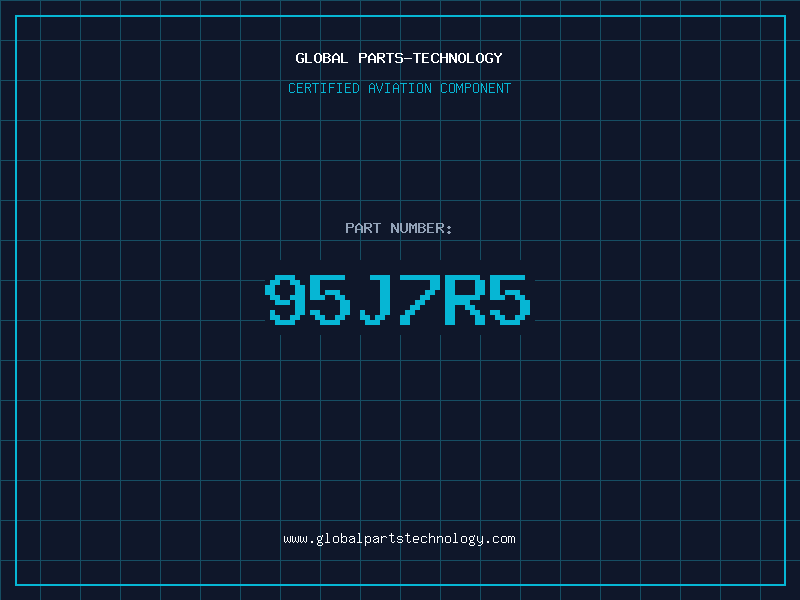 GLOBAL PARTS-TECHNOLOGY

CERTIFIED AVIATION COMPONENT

PART NUMBER:

95J7R5

www.globalpartstechnology.com