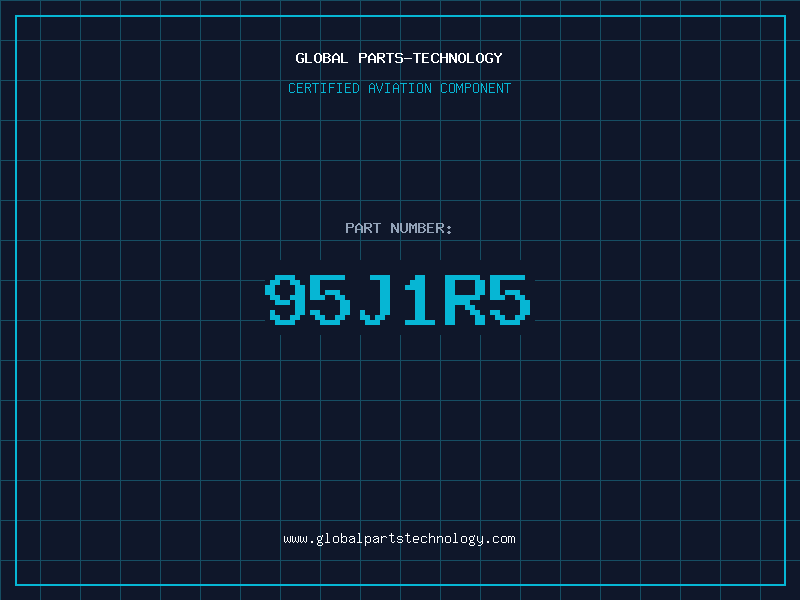 GLOBAL PARTS-TECHNOLOGY

CERTIFIED AVIATION COMPONENT

PART NUMBER:

95J1R5

www.globalpartstechnology.com