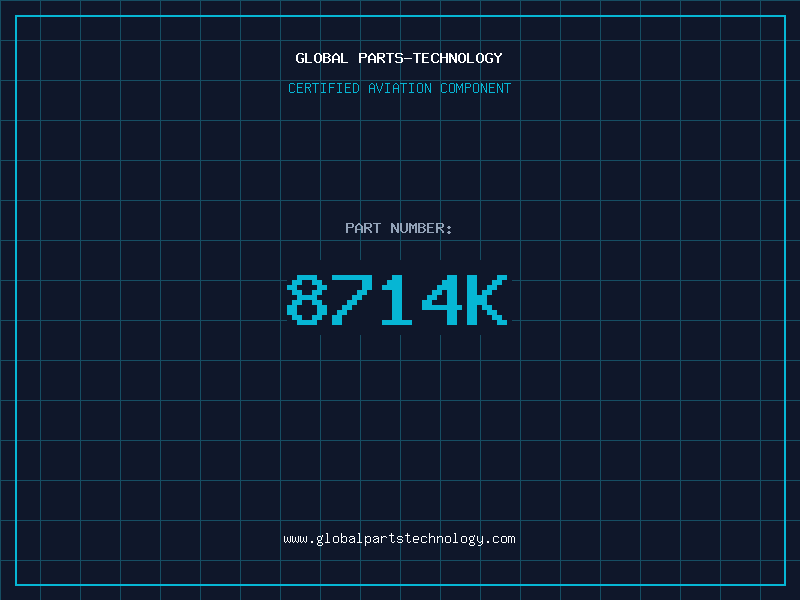 GLOBAL PARTS-TECHNOLOGY

CERTIFIED AVIATION COMPONENT

PART NUMBER:

8714K

www.globalpartstechnology.com