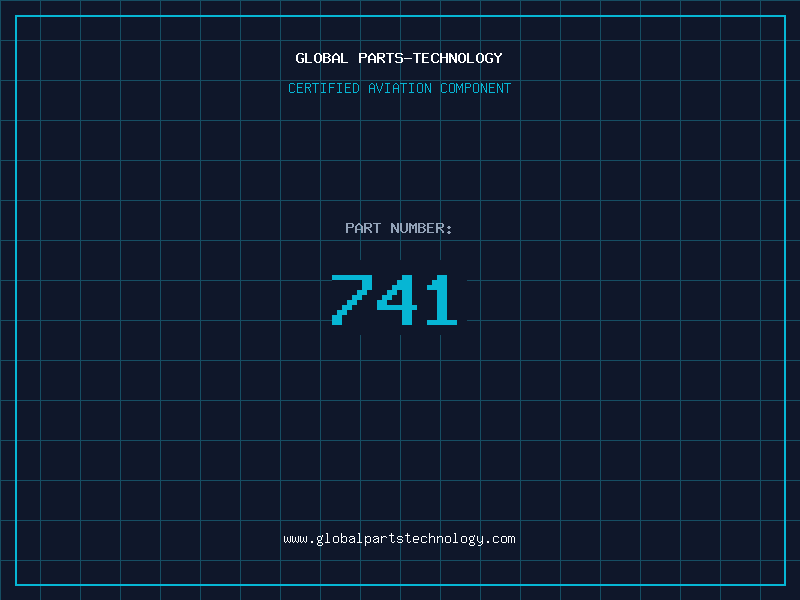 GLOBAL PARTS-TECHNOLOGY

CERTIFIED AVIATION COMPONENT

PART NUMBER:

741

www.globalpartstechnology.com