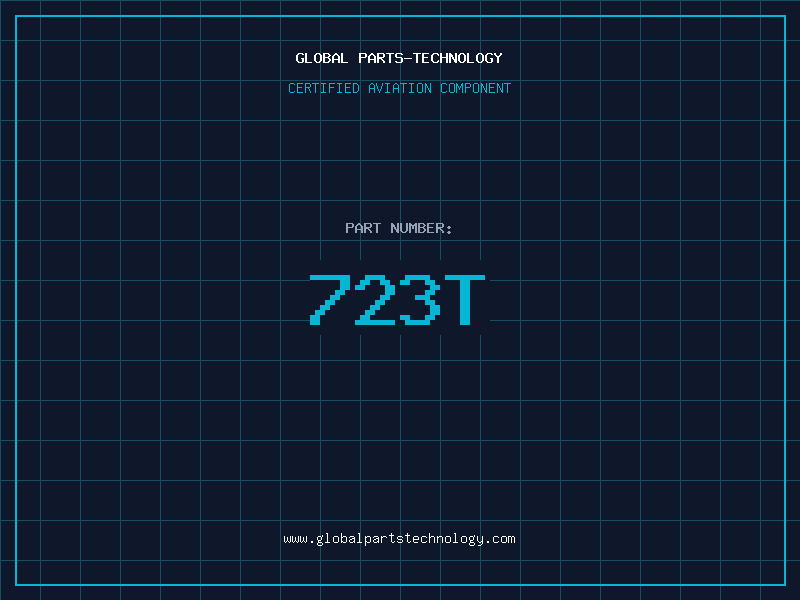 GLOBAL PARTS-TECHNOLOGY

CERTIFIED AVIATION COMPONENT

PART NUMBER:

723T

www.globalpartstechnology.com