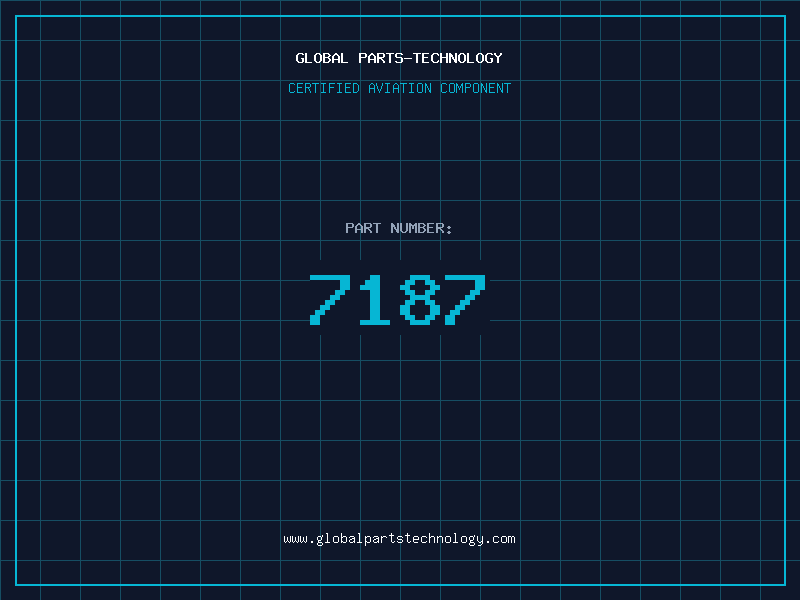 GLOBAL PARTS-TECHNOLOGY
CERTIFIED AVIATION COMPONENT

PART NUMBER:
7187

www.globalpartstechnology.com