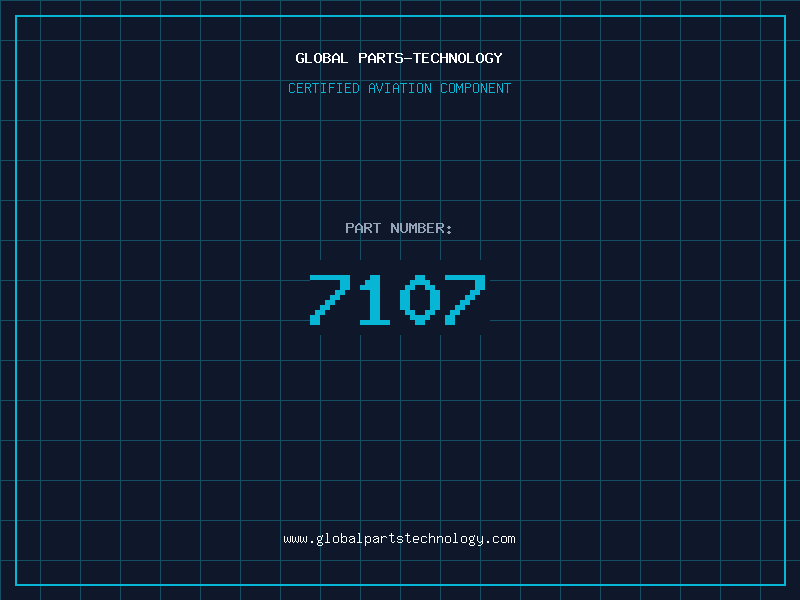 GLOBAL PARTS-TECHNOLOGY

CERTIFIED AVIATION COMPONENT

PART NUMBER:

7107

www.globalpartstechnology.com