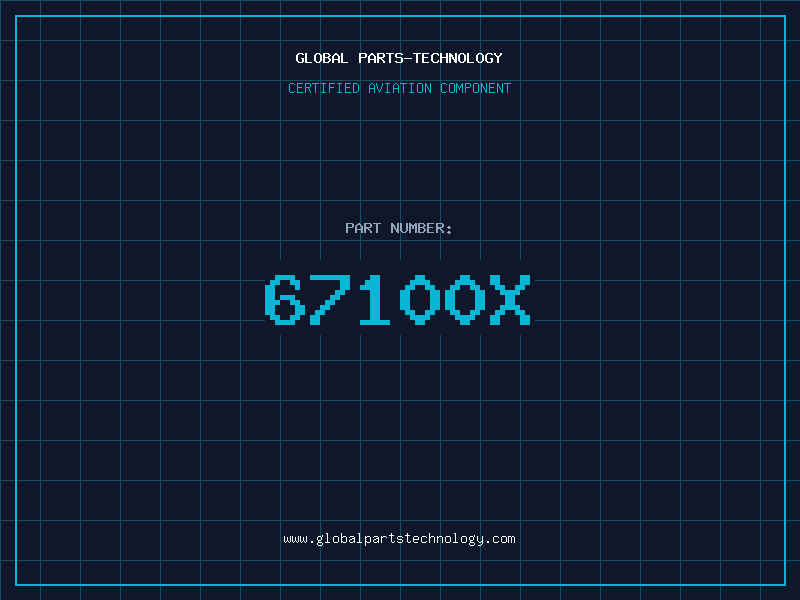 GLOBAL PARTS-TECHNOLOGY

CERTIFIED AVIATION COMPONENT

PART NUMBER:

67100X

www.globalpartstechnology.com