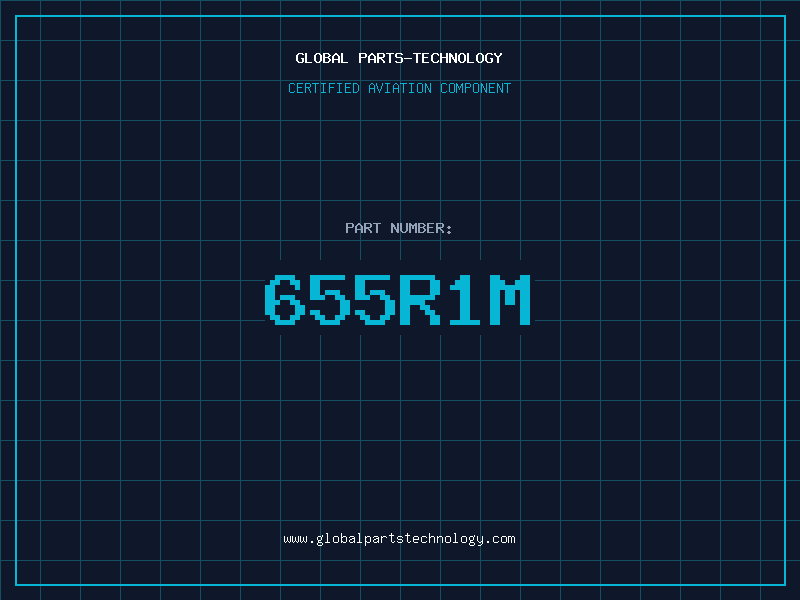 GLOBAL PARTS-TECHNOLOGY

CERTIFIED AVIATION COMPONENT

PART NUMBER:

655R1M

www.globalpartstechnology.com