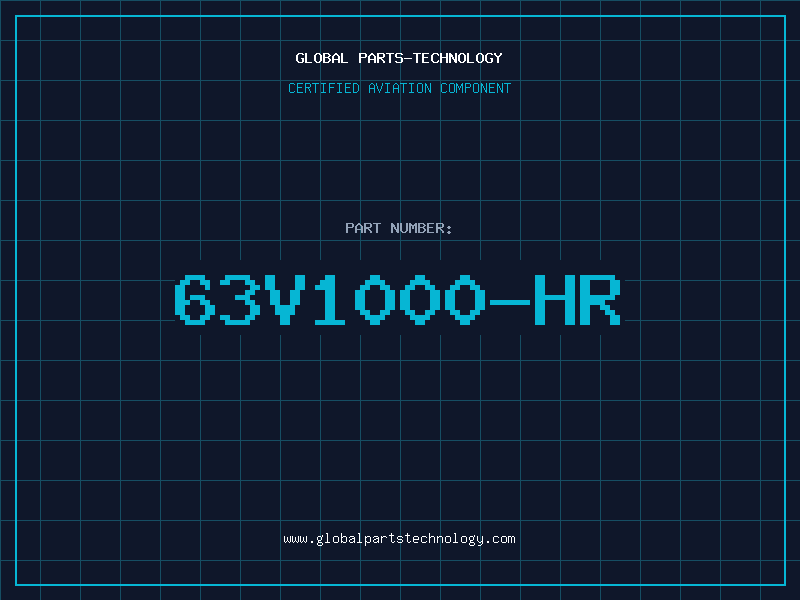 GLOBAL PARTS-TECHNOLOGY

CERTIFIED AVIATION COMPONENT

PART NUMBER:

63V1000-HR

www.globalpartstechnology.com