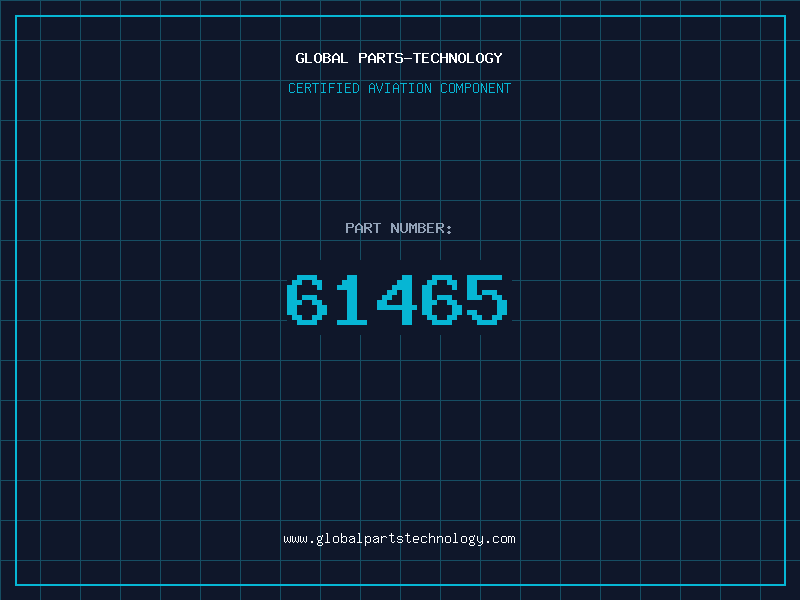 GLOBAL PARTS-TECHNOLOGY

CERTIFIED AVIATION COMPONENT

PART NUMBER:

61465

www.globalpartstechnology.com