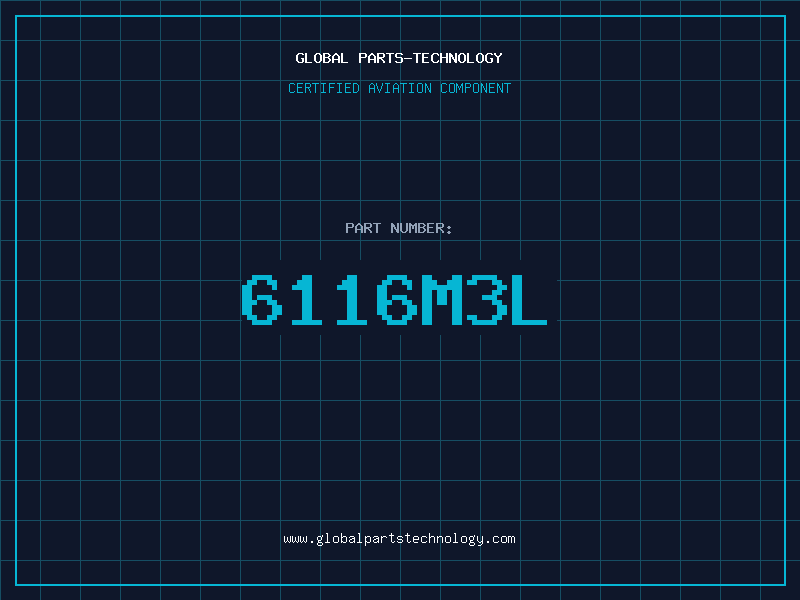 GLOBAL PARTS-TECHNOLOGY

CERTIFIED AVIATION COMPONENT

PART NUMBER:

6116M3L

www.globalpartstechnology.com