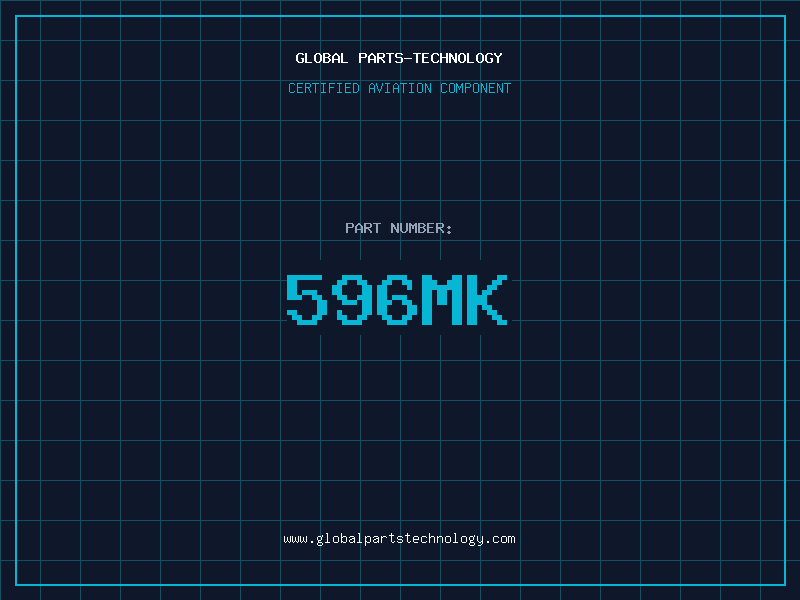 GLOBAL PARTS-TECHNOLOGY

CERTIFIED AVIATION COMPONENT

PART NUMBER:

596MK

www.globalpartstechnology.com